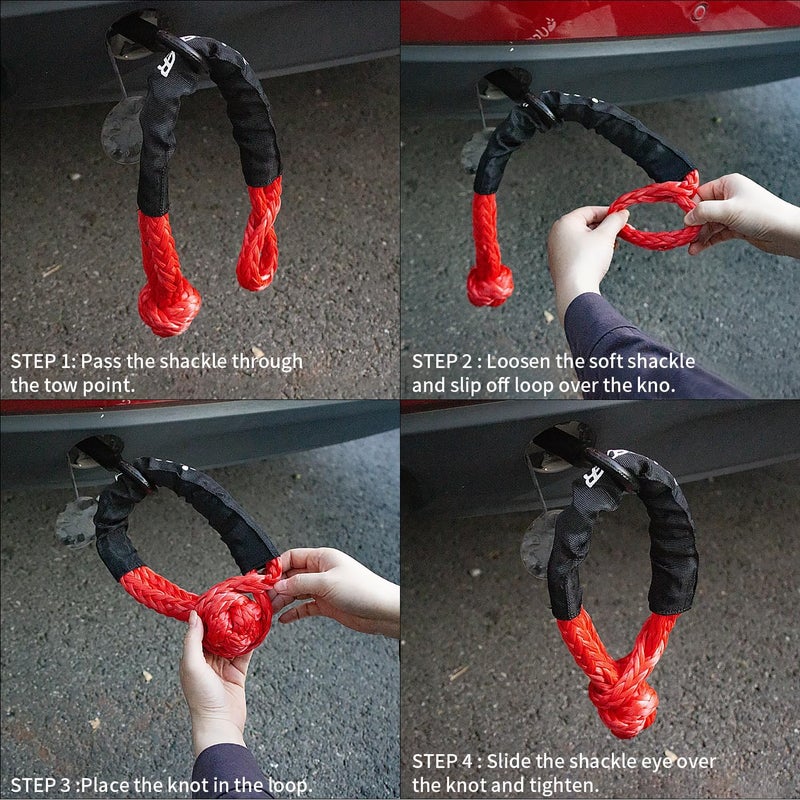 STEP 1: Pass the shackle through the tow point.

STEP 2 : Loosen the soft shackle and slip off loop over the kno.

STEP 3 :Place the knot in the loop.

STEP 4 : Slide the shackle eye over the knot and tighten.